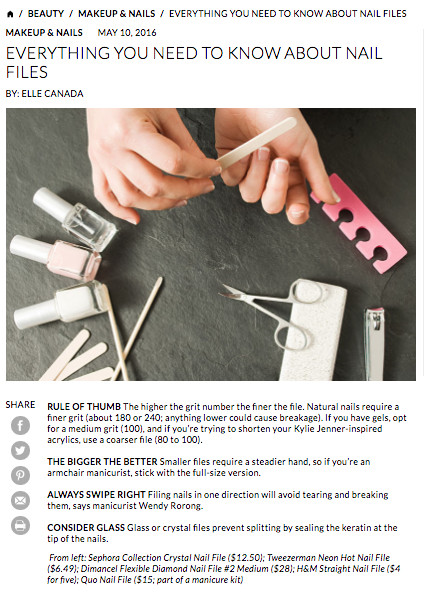 / BEAUTY / MAKEUP & NAILS / EVERYTHING YOU NEED TO KNOW ABOUT NAIL FILES

MAKEUP & NAILS MAY 10, 2016

EVERYTHING YOU NEED TO KNOW ABOUT NAIL FILES

BY: ELLE CANADA

SHARE

RULE OF THUMB The higher the grit number the finer the file. Natural nails require a finer grit (about 180 or 240; anything lower could cause breakage). If you have gels, opt for a medium grit (100), and if you're trying to shorten your Kylie Jenner-inspired acrylics, use a coarser file (80 to 100).

THE BIGGER THE BETTER Smaller files require a steadier hand, so if you're an armchair manicurist, stick with the full-size version.

ALWAYS SWIPE RIGHT Filing nails in one direction will avoid tearing and breaking them, says manicurist Wendy Rorong.

CONSIDER GLASS Glass or crystal files prevent splitting by sealing the keratin at the tip of the nails.

From left: Sephora Collection Crystal Nail File ($12.50); Tweezerman Neon Hot Nail File ($6.49); Dimancel Flexible Diamond Nail File #2 Medium ($28); H&M Straight Nail File ($4 for five); Quo Nail File ($15; part of a manicure kit)